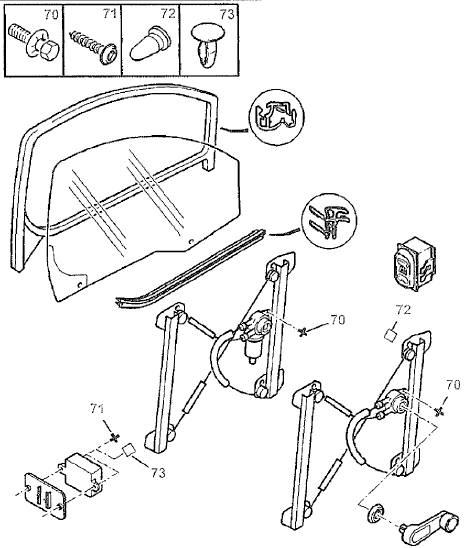 70
71
72
73

70
72
70
71
73