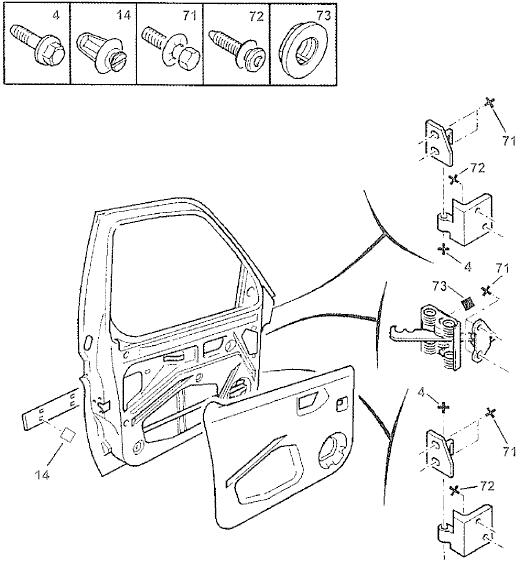 4
14
71
72
73

71
72
4
71
73
4
71
72
14