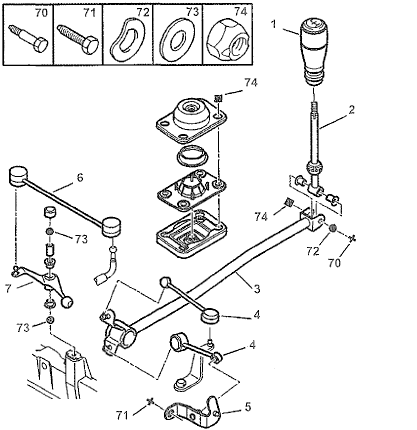 70 71 72 73 74

1
74
2
6
74
73
72
70
7
3
4
73
4
71
5